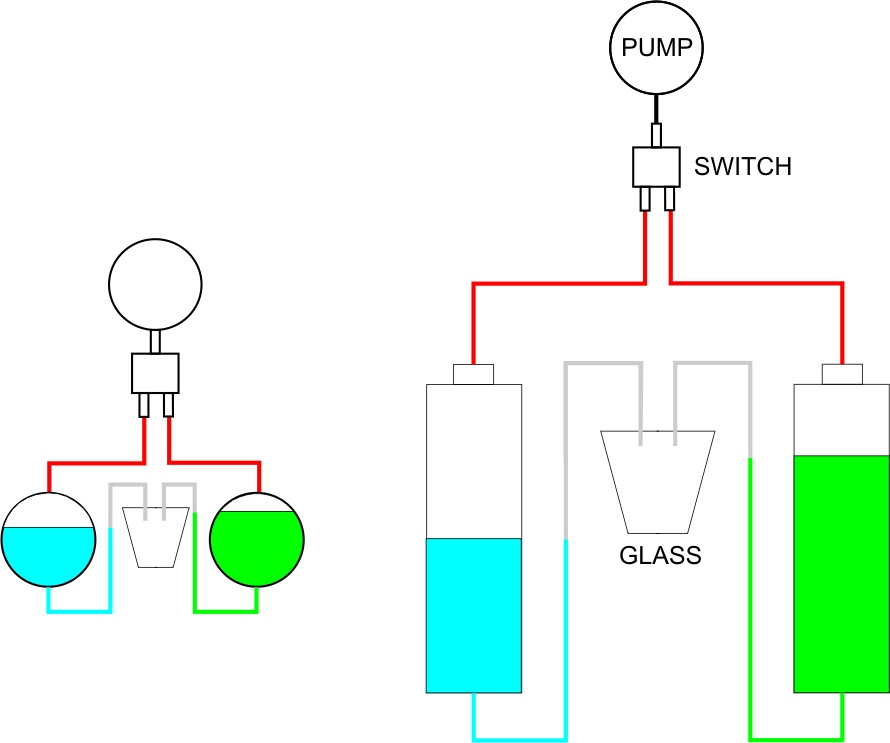 PUMP
SWITCH
GLASS